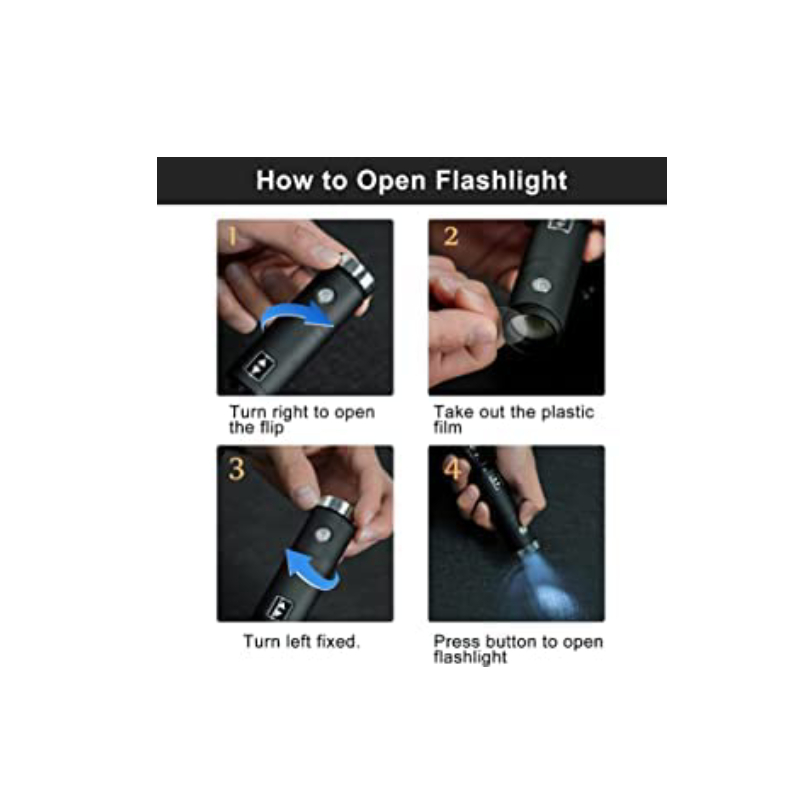 How to Open Flashlight

1

Turn right to open the flip

2

Take out the plastic film

3

Turn left fixed.

4

Press button to open flashlight