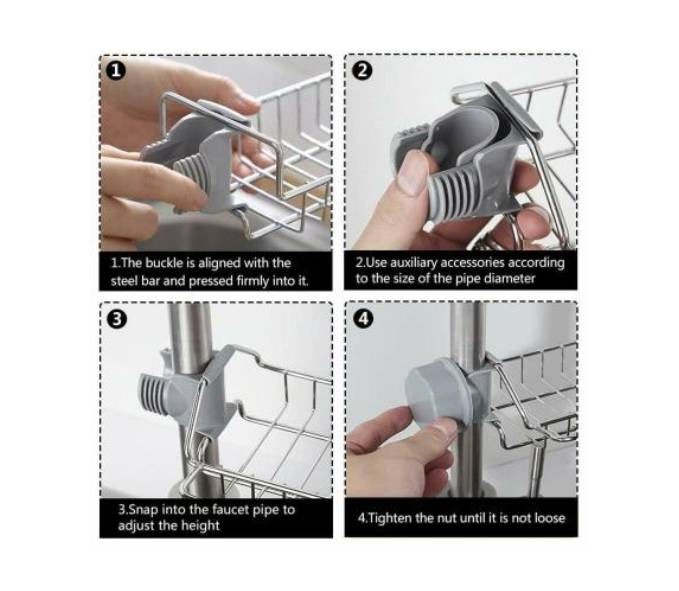 1

1.The buckle is aligned with the steel bar and pressed firmly into it.

2

2.Use auxiliary accessories according to the size of the pipe diameter

3

3.Snap into the faucet pipe to adjust the height

4

4.Tighten the nut until it is not loose